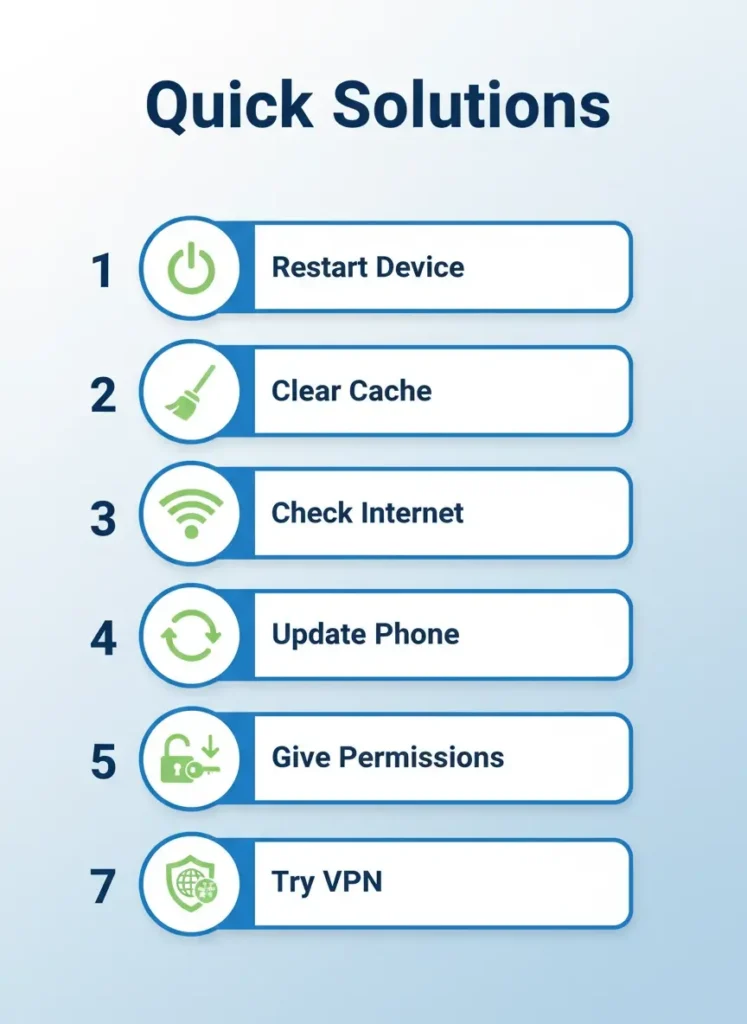 Quick Solutions

1 Restart Device

2 Clear Cache

3 Check Internet

4 Update Phone

5 Give Permissions

7 Try VPN